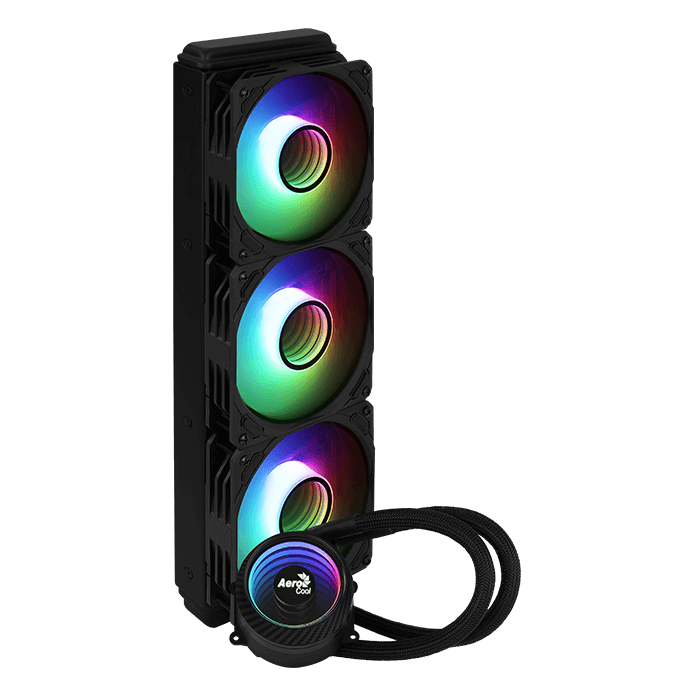 Aero Cool