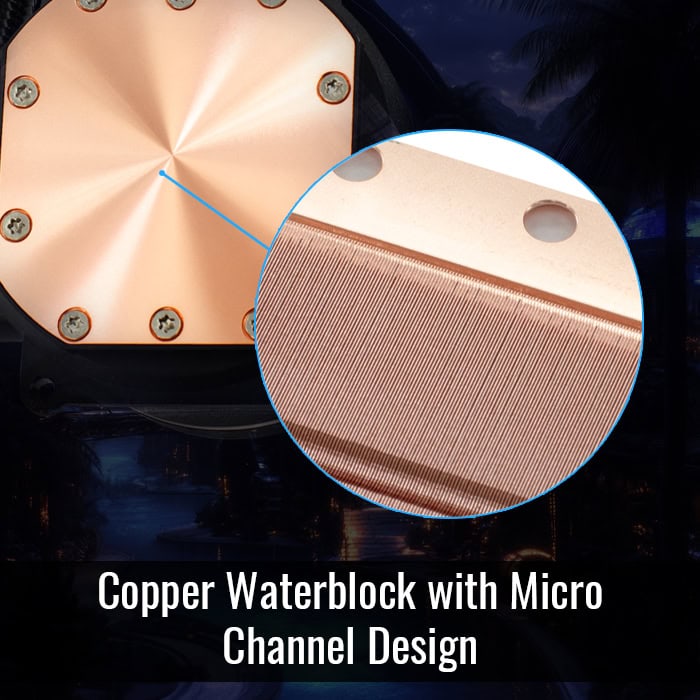 Copper Waterblock with Micro Channel Design