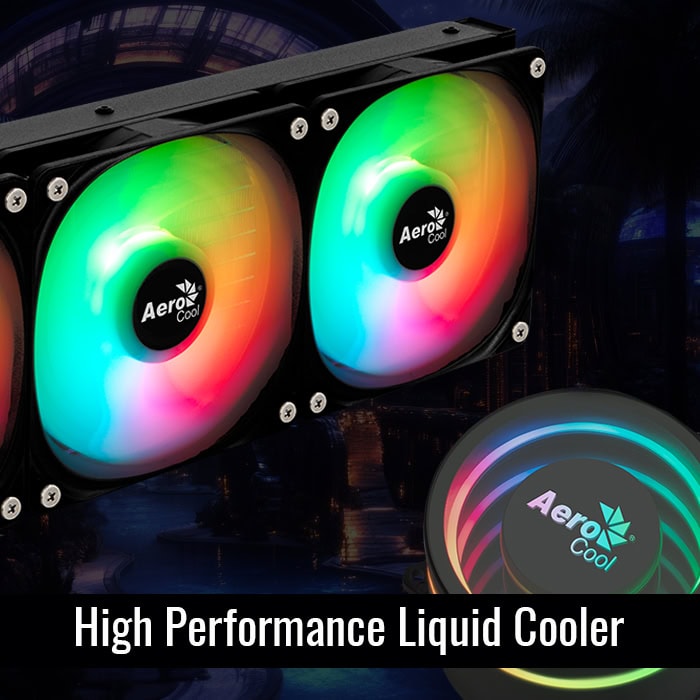 Aero Cool

Aero Cool

Aero Cool

High Performance Liquid Cooler