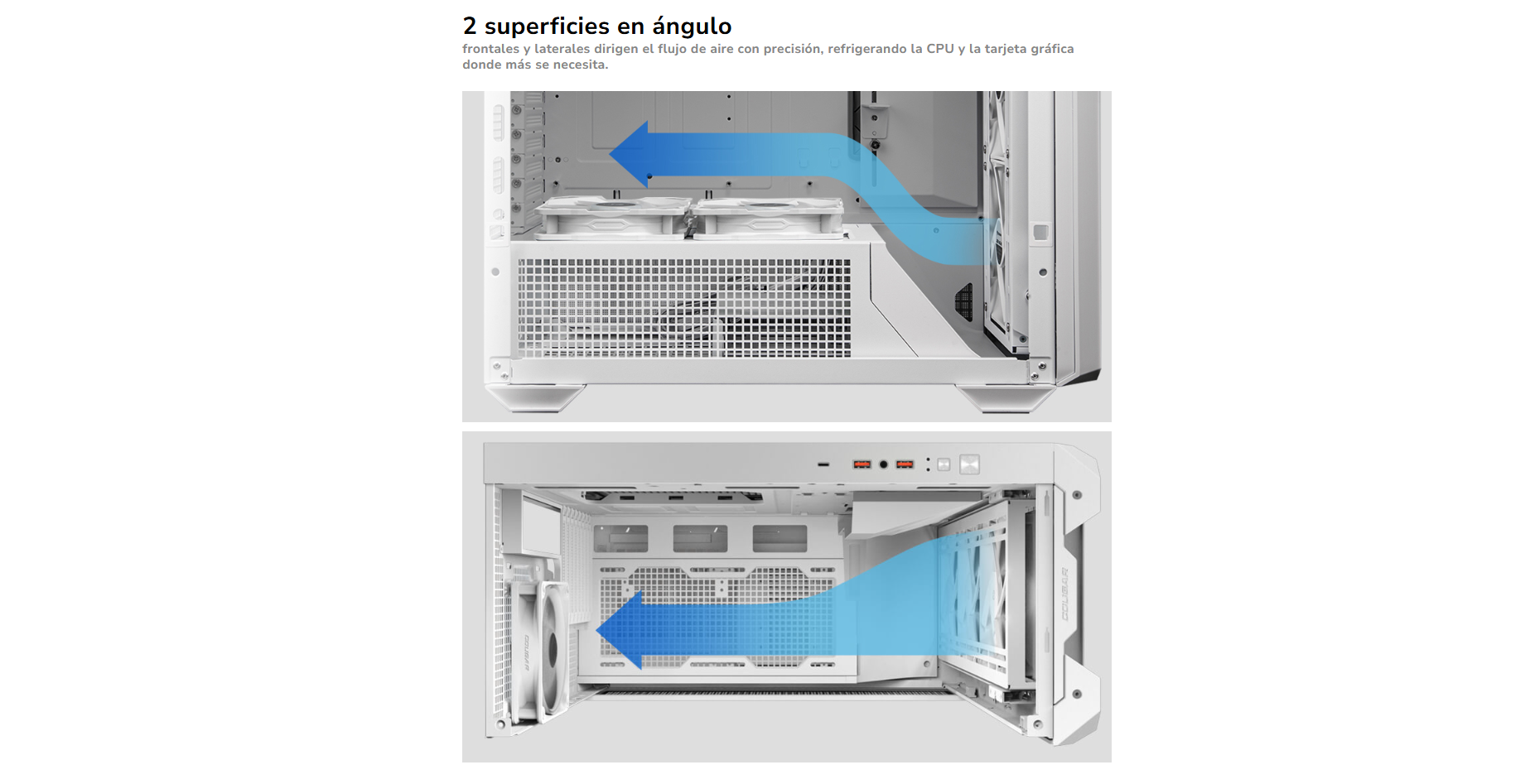 2 superficies en ángulo

frontales y laterales dirigen el flujo de aire con precisión, refrigerando la CPU y la tarjeta gráfica donde más se necesita.

COUGAR

COUGAR